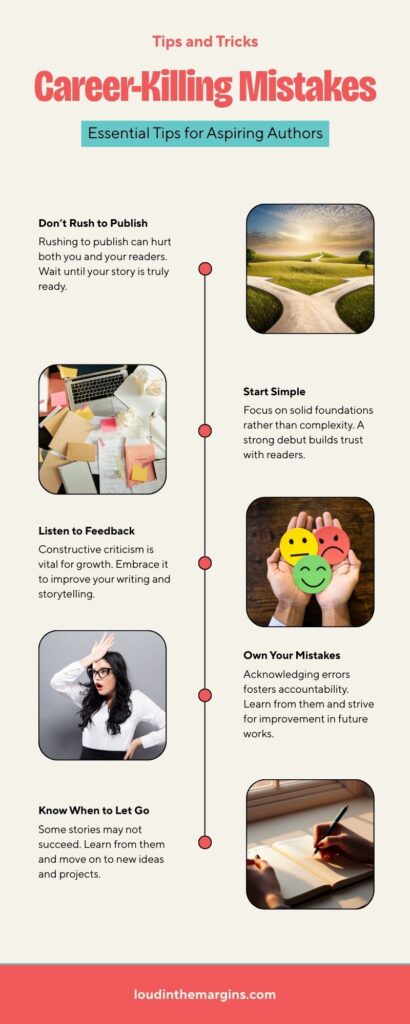 Tips and Tricks

Career-Killing Mistakes

Essential Tips for Aspiring Authors

Don't Rush to Publish

Rushing to publish can hurt both you and your readers. Wait until your story is truly ready.

Start Simple

Focus on solid foundations rather than complexity. A strong debut builds trust with readers.

Listen to Feedback

Constructive criticism is vital for growth. Embrace it to improve your writing and storytelling.

Own Your Mistakes

Acknowledging errors fosters accountability. Learn from them and strive for improvement in future works.

Know When to Let Go

Some stories may not succeed. Learn from them and move on to new ideas and projects.

loudinthemargins.com